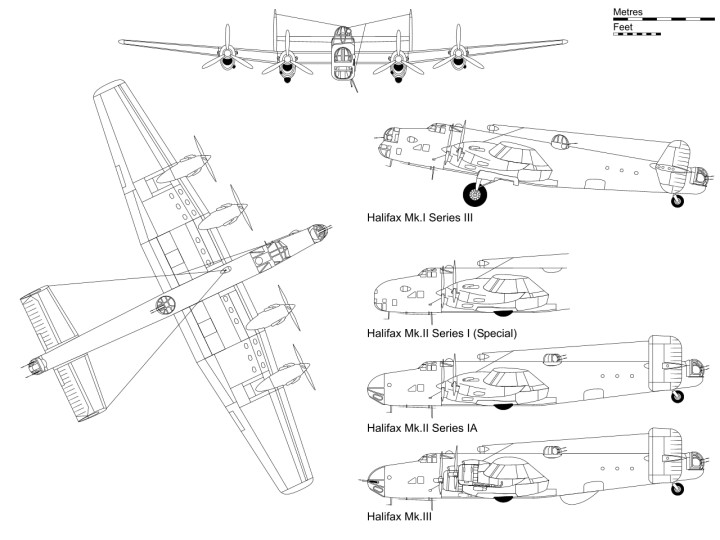 Metres
Feet

Halifax Mk.I Series III

Halifax Mk.II Series I (Special)

Halifax Mk.II Series IA

Halifax Mk.III